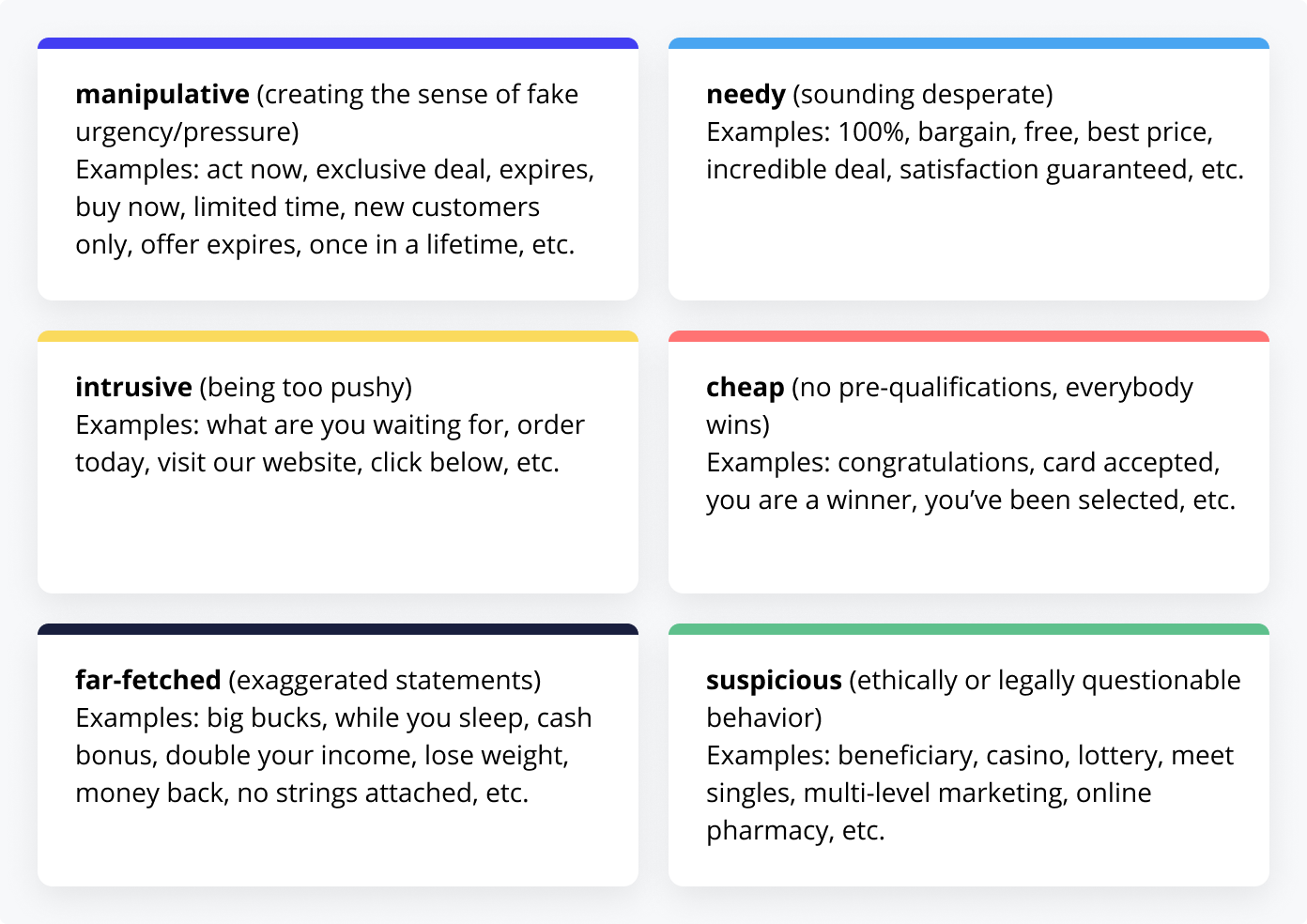 manipulative (creating the sense of fake urgency/pressure)
Examples: act now, exclusive deal, expires, buy now, limited time, new customers only, offer expires, once in a lifetime, etc.

needy (sounding desperate)
Examples: 100%, bargain, free, best price, incredible deal, satisfaction guaranteed, etc.

intrusive (being too pushy)
Examples: what are you waiting for, order today, visit our website, click below, etc.

cheap (no pre-qualifications, everybody wins)
Examples: congratulations, card accepted, you are a winner, you've been selected, etc.

far-fetched (exaggerated statements)
Examples: big bucks, while you sleep, cash bonus, double your income, lose weight, money back, no strings attached, etc.

suspicious (ethically or legally questionable behavior)
Examples: beneficiary, casino, lottery, meet singles, multi-level marketing, online pharmacy, etc.